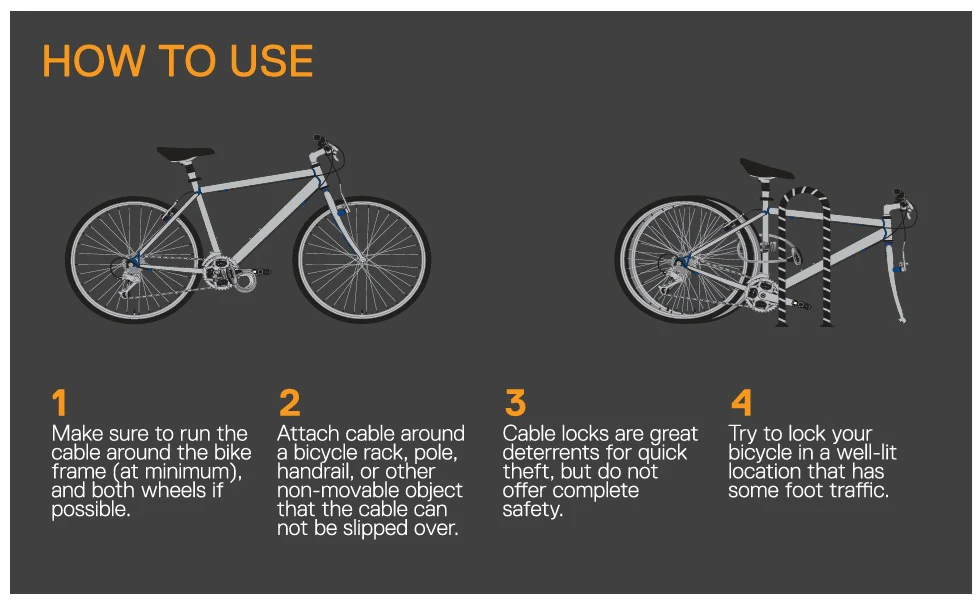 HOW TO USE

1
Make sure to run the cable around the bike frame (at minimum), and both wheels if possible.

2
Attach cable around a bicycle rack, pole, handrail, or other non-movable object that the cable can not be slipped over.

3
Cable locks are great deterrents for quick theft, but do not offer complete safety.

4
Try to lock your bicycle in a well-lit location that has some foot traffic.